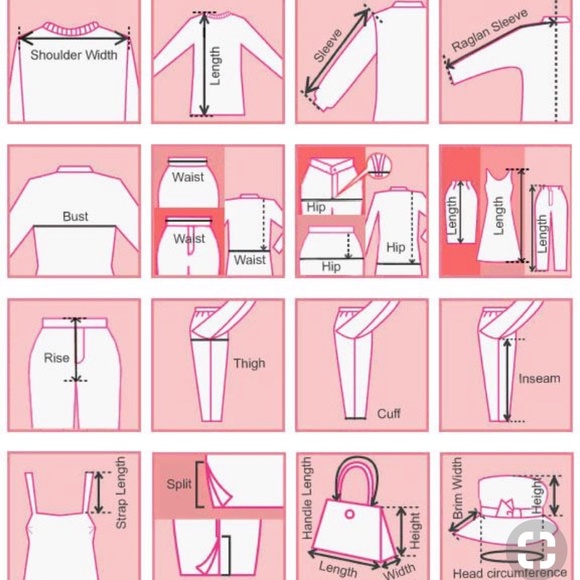 Shoulder Width

Length

Sleeve

Raglan Sleeve

Bust

Waist

Waist

Waist

Hip

Hip

Hip

Length

Length

Length

Rise

Thigh

Cuff

Inseam

Strap Length

Split

Handle Length

Height

Length

Width

Brim Width

Height

Head circumference